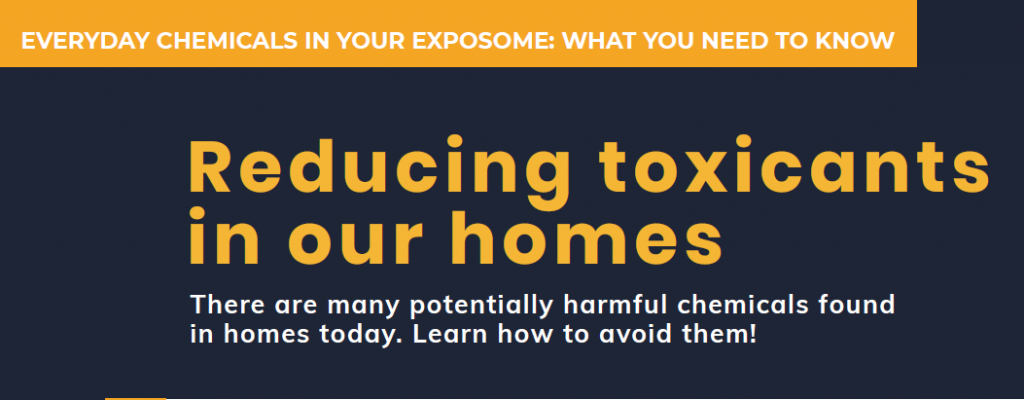 EVERYDAY CHEMICALS IN YOUR EXPOSOME: WHAT YOU NEED TO KNOW

Reducing toxicants in our homes

There are many potentially harmful chemicals found in homes today. Learn how to avoid them!